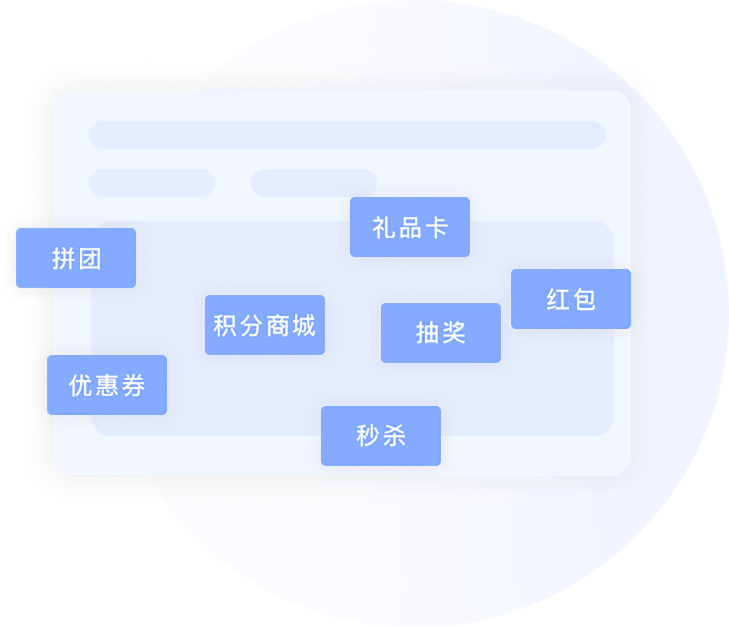 礼品卡

拼团

红包

积分商城

抽奖

优惠券

秒杀