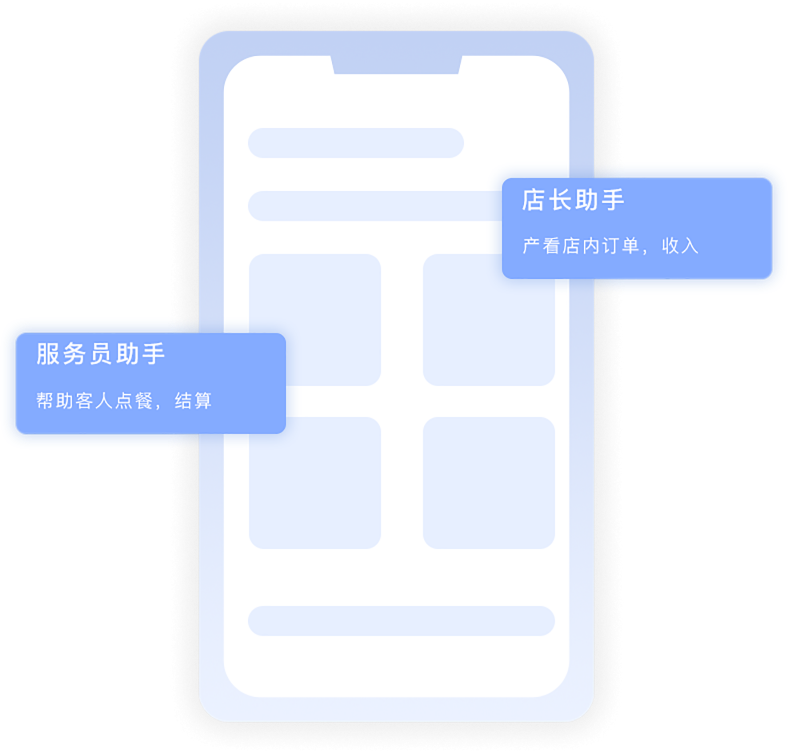 店长助手

产看店内订单，收入

服务员助手

帮助客人点餐，结算